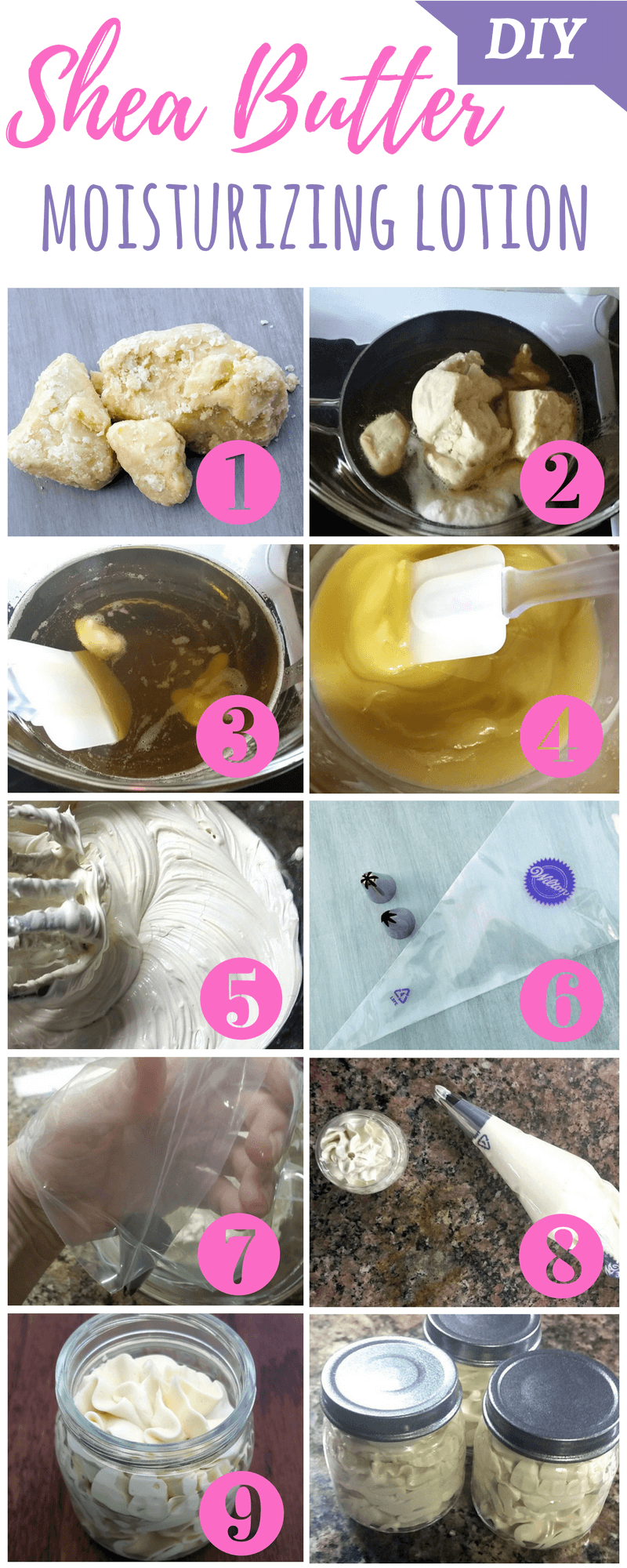 DIY

Shea Butter

MOISTURIZING LOTION

1

2

3

4

5

Wilton

6

7

8

9